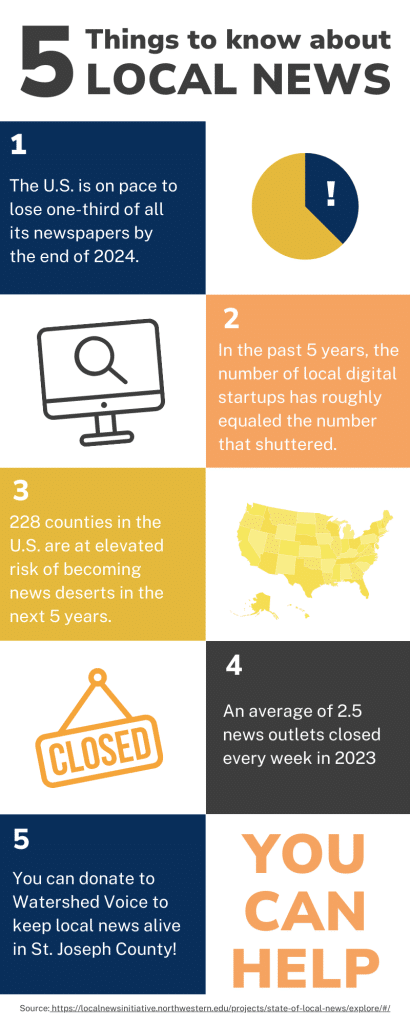 5 Things to know about LOCAL NEWS

1

The U.S. is on pace to lose one-third of all its newspapers by the end of 2024.

!

2

In the past 5 years, the number of local digital startups has roughly equaled the number that shuttered.

3

228 counties in the U.S. are at elevated risk of becoming news deserts in the next 5 years.

CLOSED

4

An average of 2.5 news outlets closed every week in 2023

5

You can donate to Watershed Voice to keep local news alive in St. Joseph County!

YOU CAN HELP

Source: https://localnewsinitiative.northwestern.edu/projects/state-of-local-news/explore/#/